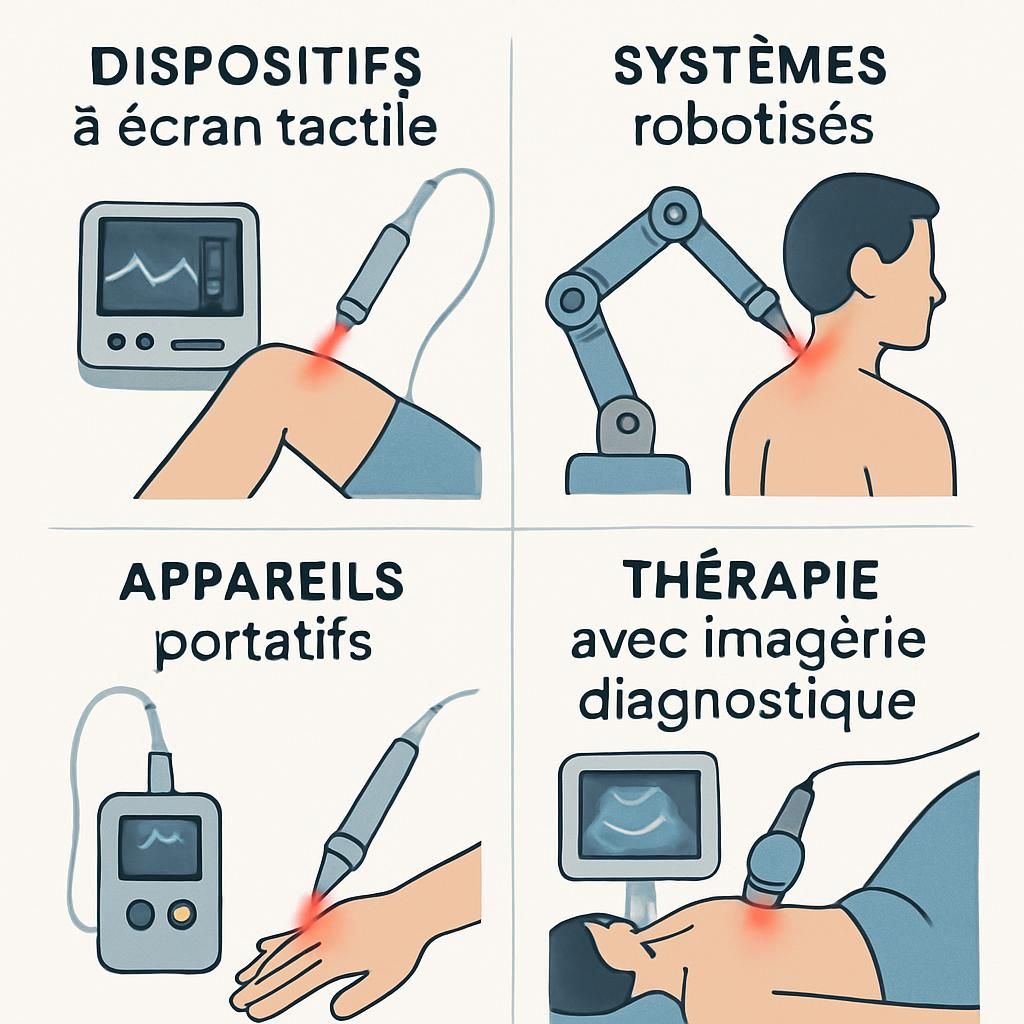 DISPOSITIFS
à écran tactile

SYSTÈMES
robotisés

APPAREILS
portatifs

THÉRAPIE
avec imagèrie
diagnostique