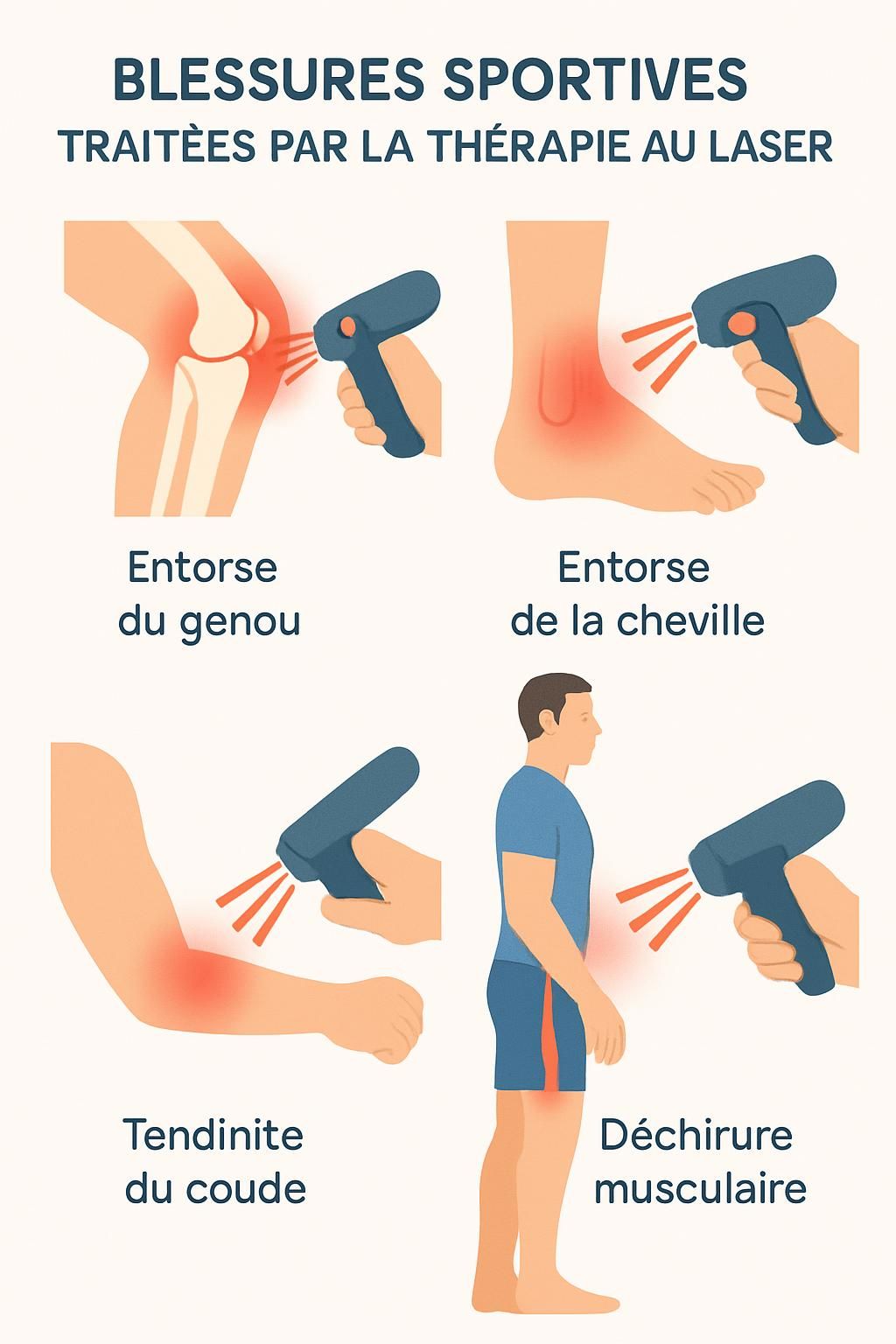 BLESSURES SPORTIVES
TRAITÈES PAR LA THÉRAPIE AU LASER

Entorse du genou

Entorse de la cheville

Tendinite du coude

Déchirure musculaire