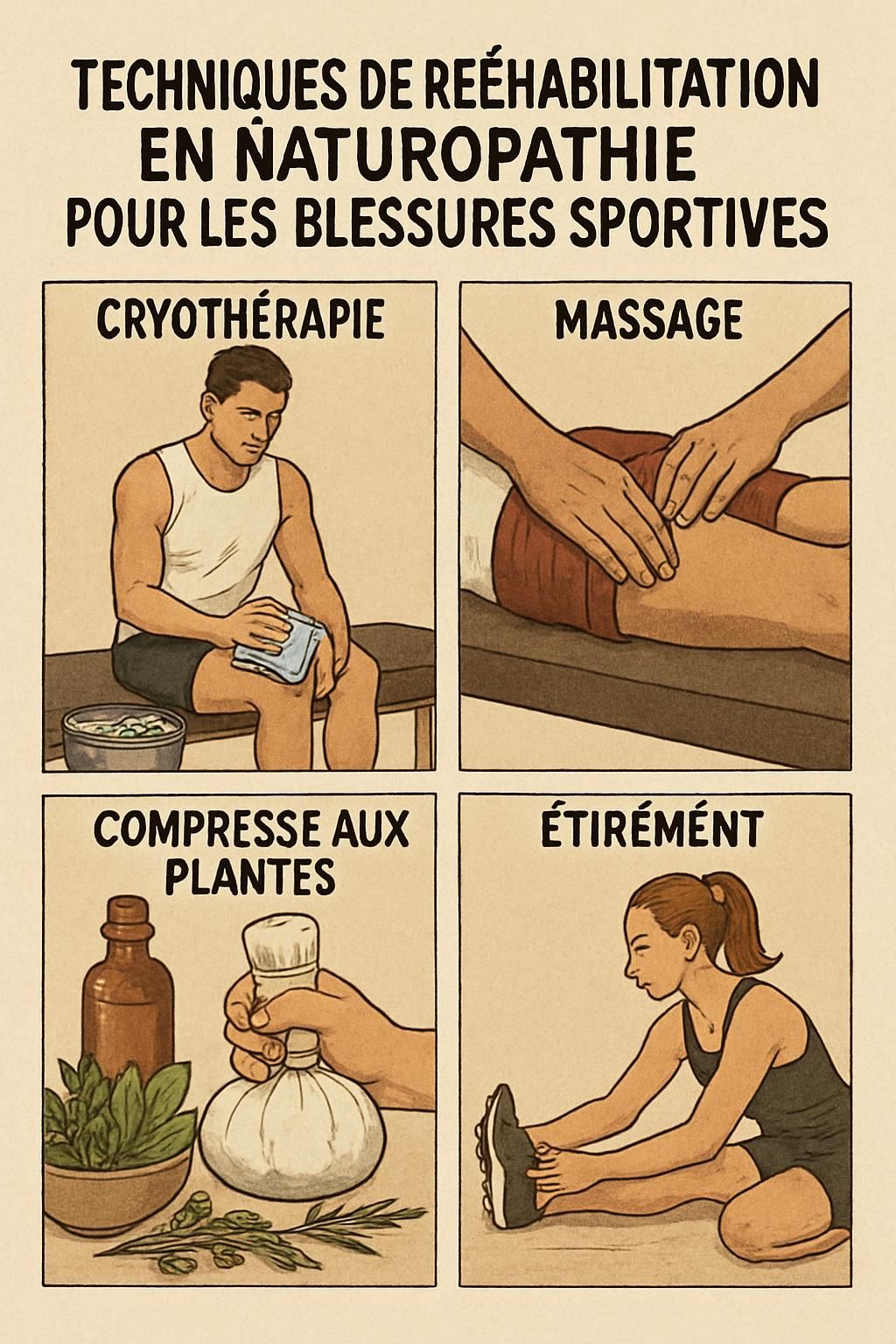 TECHNIQUES DE REÉHABILITATION
EN ÑATUROPATHIE
POUR LES BLESSURES SPORTIVES

CRYOTHÉRAPIE

MASSAGE

COMPRESSE AUX PLANTES

ÉTIRÉMÉNT